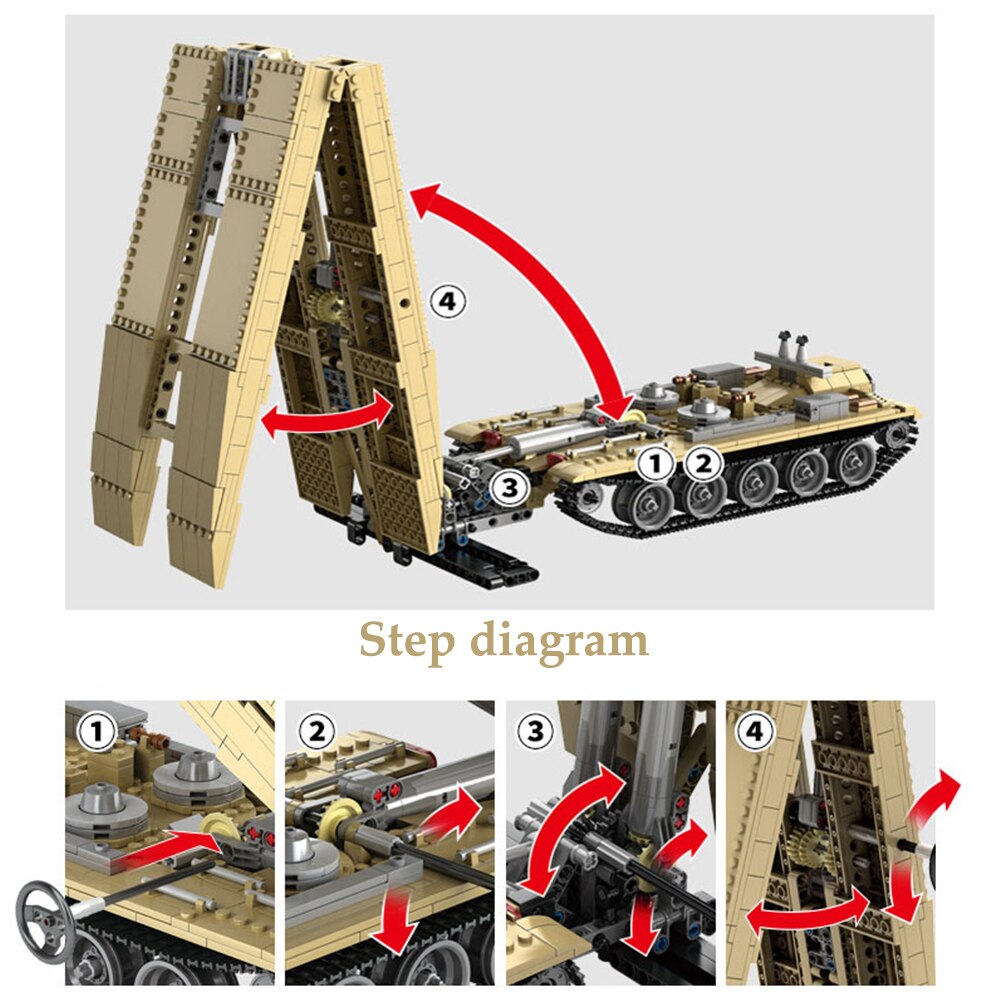 4

1 2

3

Step diagram

1

2

3

4