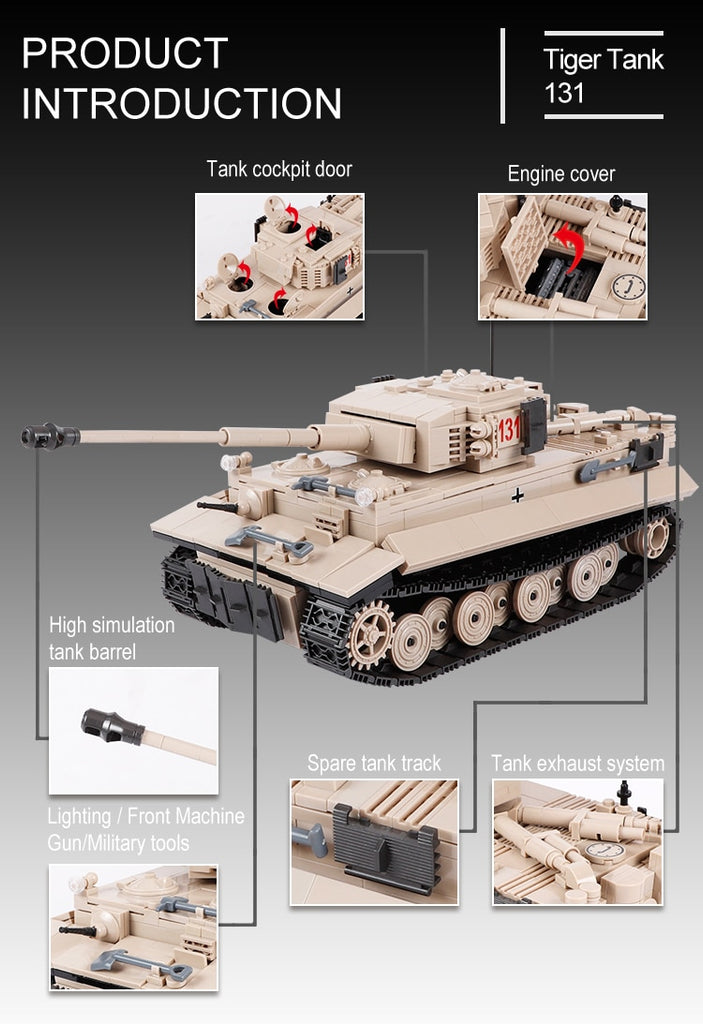 PRODUCT INTRODUCTION

Tiger Tank 131

Tank cockpit door

Engine cover

131

High simulation tank barrel

Lighting / Front Machine Gun/Military tools

Spare tank track

Tank exhaust system