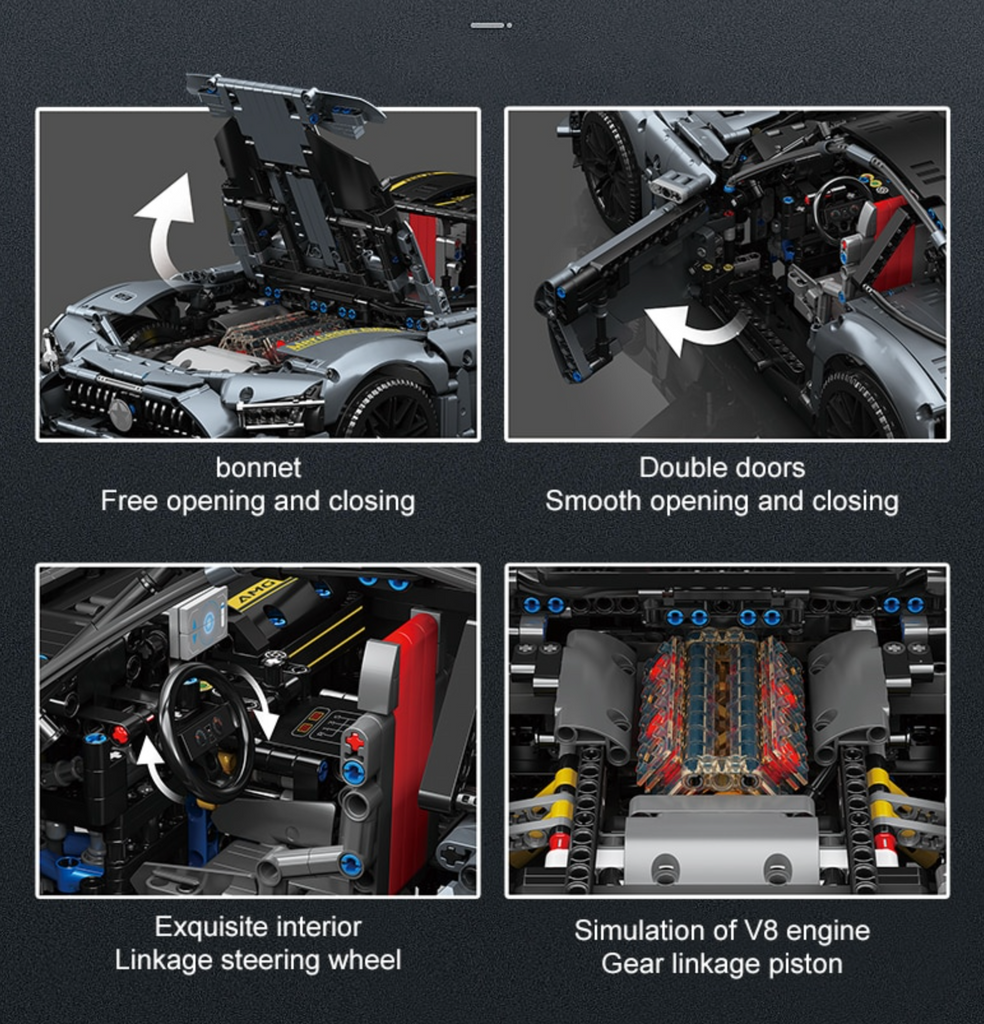 bonnet
Free opening and closing

Double doors
Smooth opening and closing

AMG

Exquisite interior
Linkage steering wheel

Simulation of V8 engine
Gear linkage piston