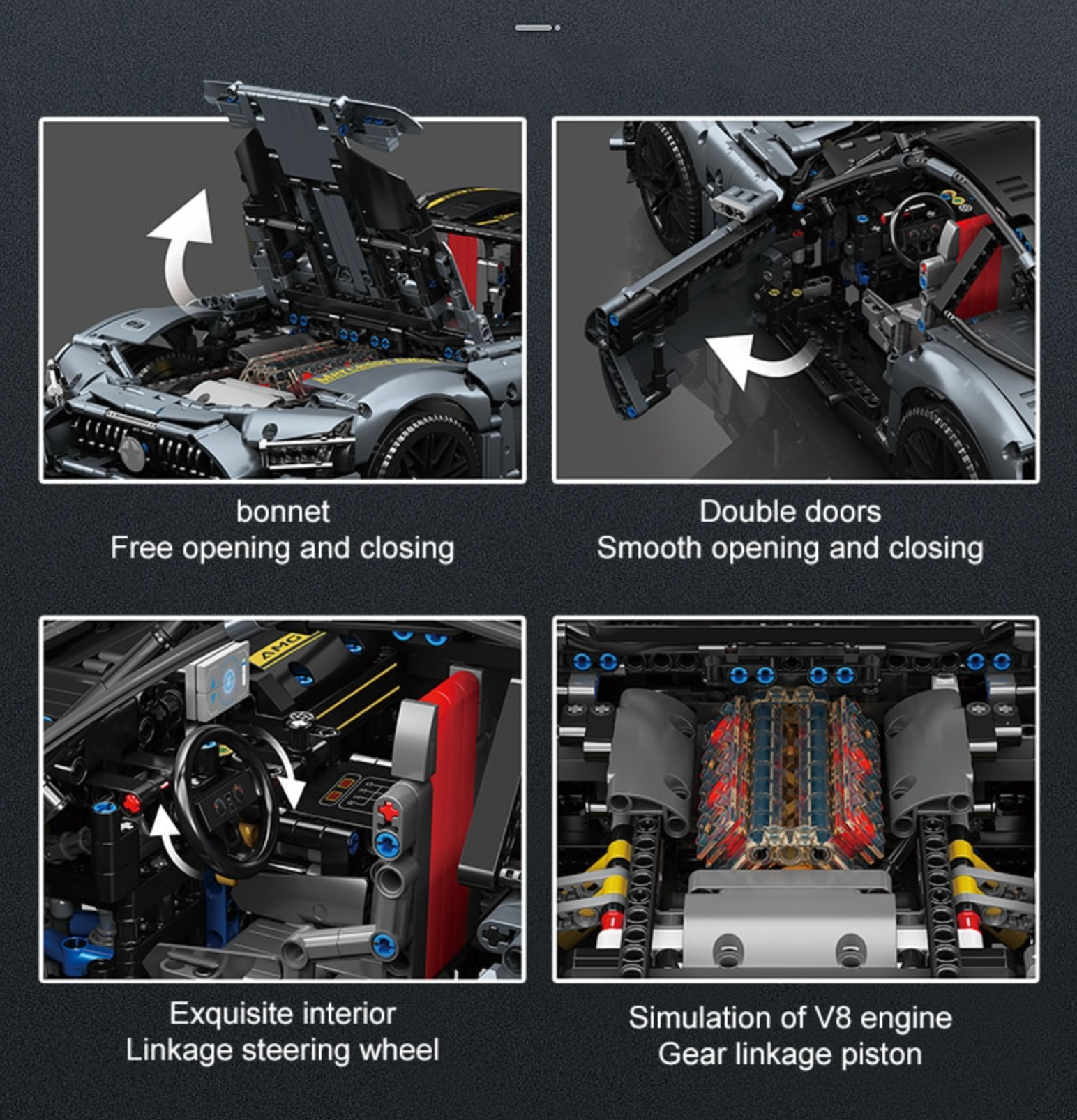 bonnet
Free opening and closing

Double doors
Smooth opening and closing

AMG

Exquisite interior
Linkage steering wheel

Simulation of V8 engine
Gear linkage piston