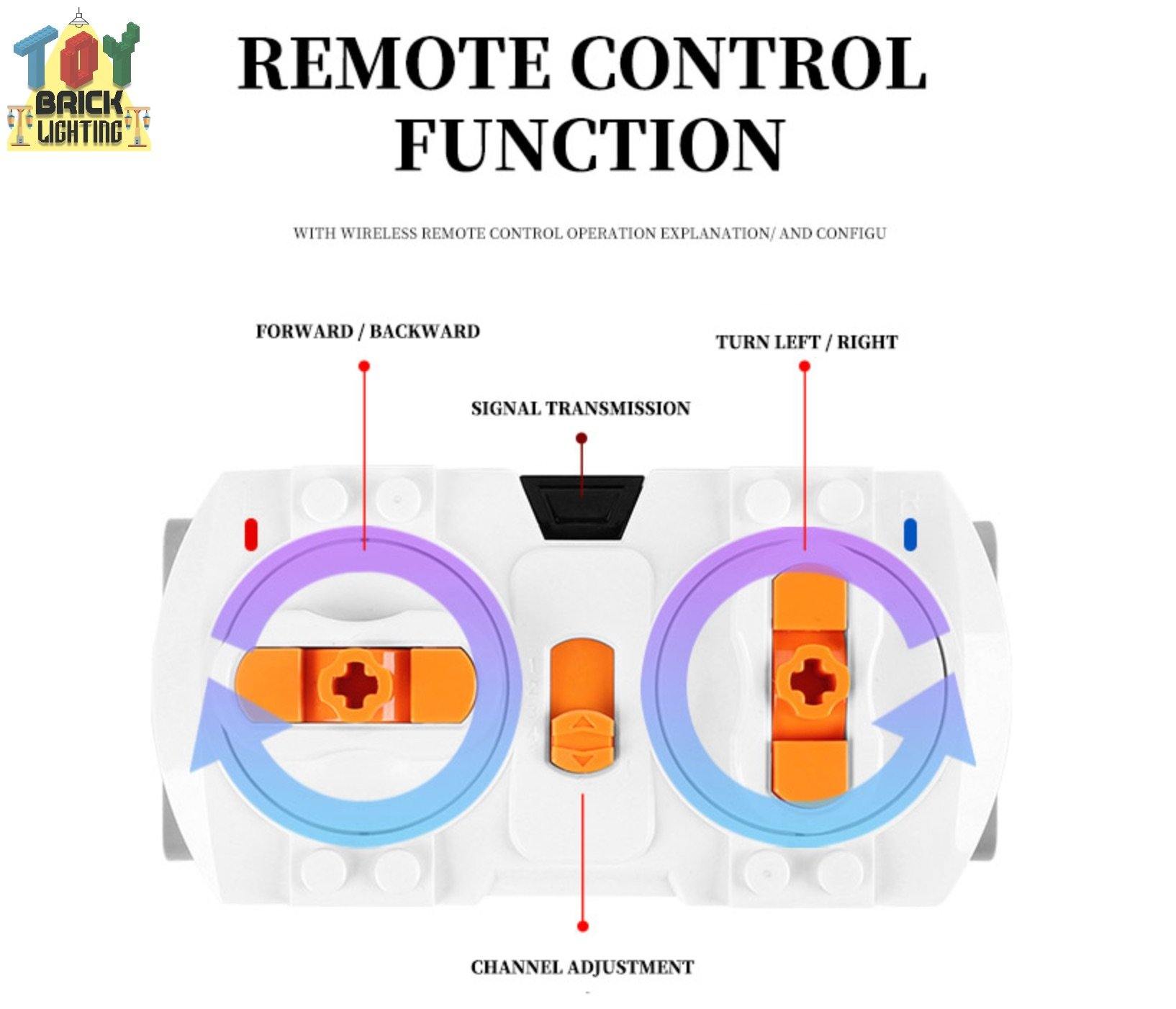 TOY BRICK LIGHTING

REMOTE CONTROL FUNCTION

WITH WIRELESS REMOTE CONTROL OPERATION EXPLANATION/ AND CONFIGU

FORWARD / BACKWARD

TURN LEFT / RIGHT

SIGNAL TRANSMISSION

CHANNEL ADJUSTMENT