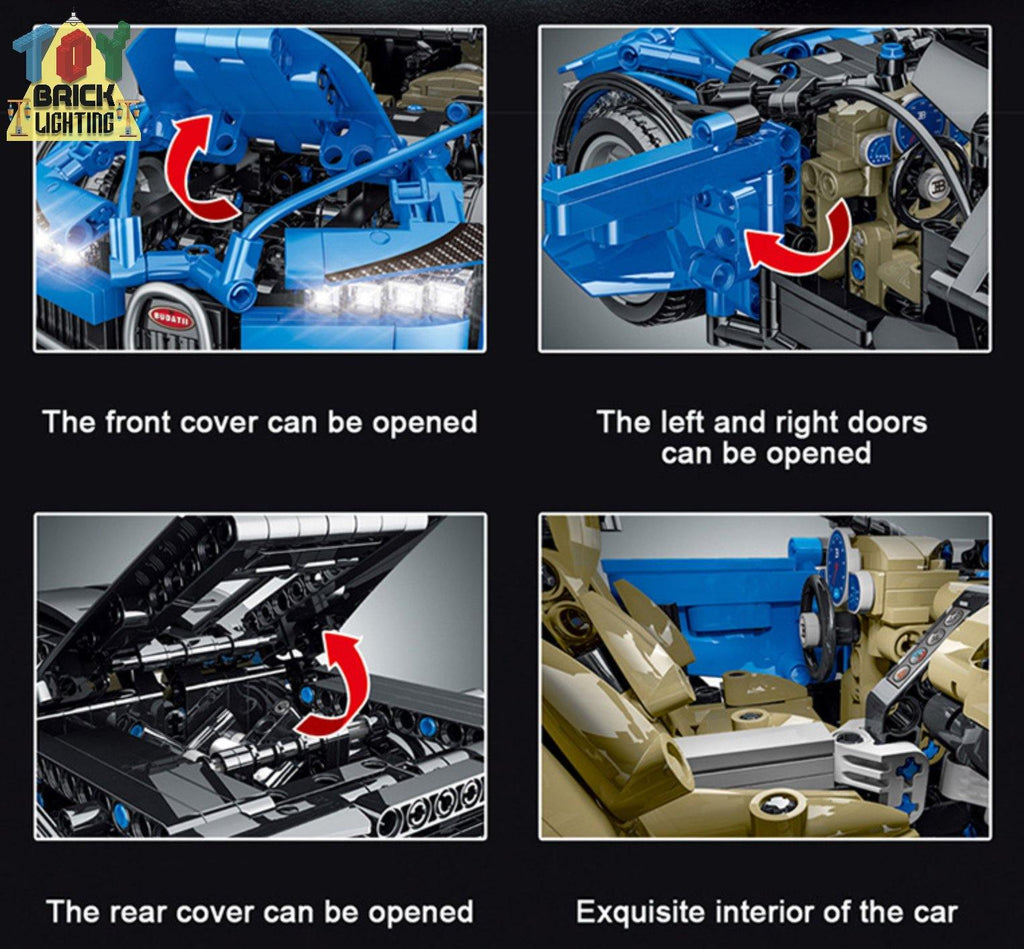 TOY BRICK LIGHTING

BUGATTI

The front cover can be opened

The left and right doors can be opened

The rear cover can be opened

Exquisite interior of the car