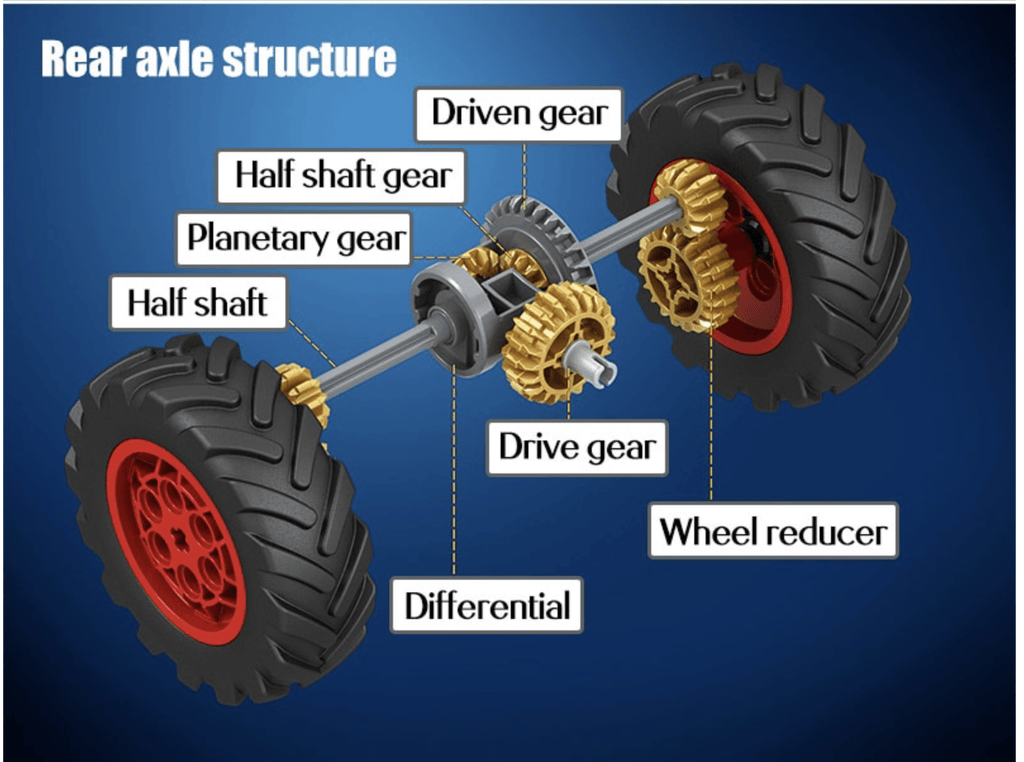 Rear axle structure

Driven gear

Half shaft gear

Planetary gear

Half shaft

Drive gear

Wheel reducer

Differential