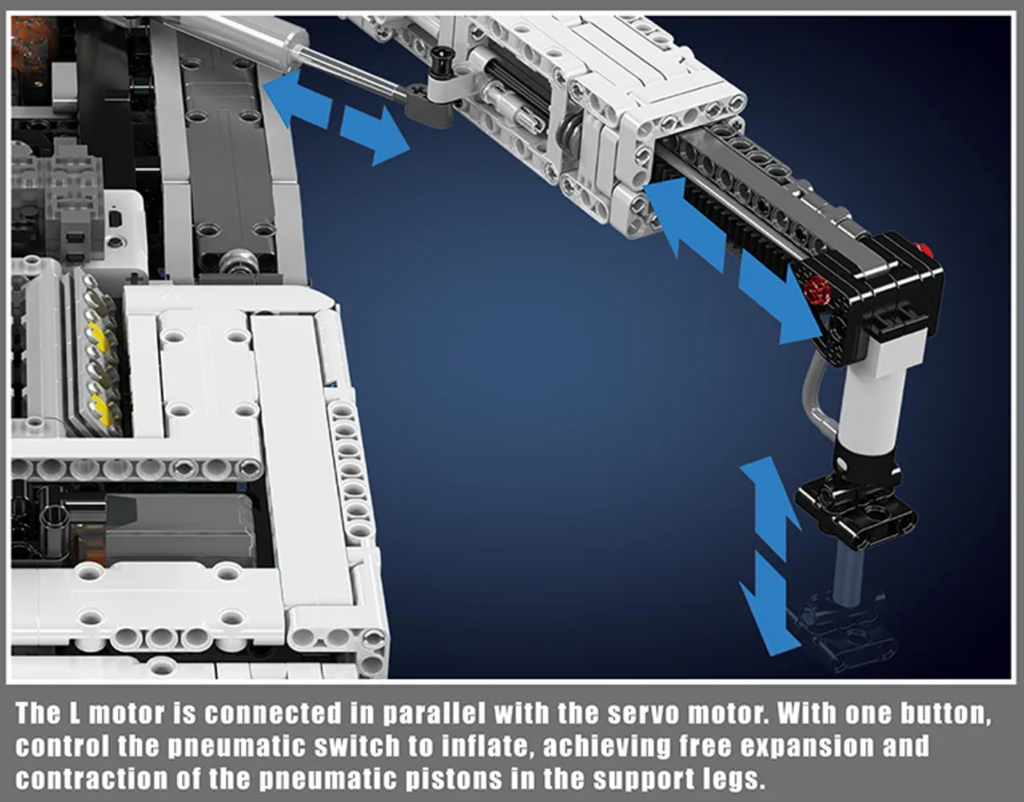 The L motor is connected in parallel with the servo motor. With one button, control the pneumatic switch to inflate, achieving free expansion and contraction of the pneumatic pistons in the support legs.